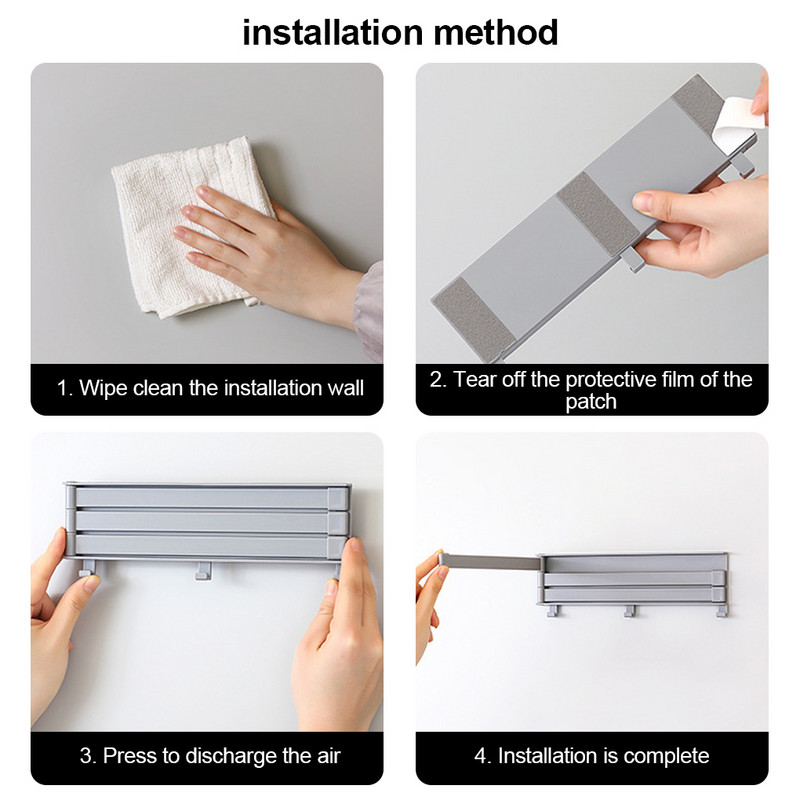 installation method

1. Wipe clean the installation wall

2. Tear off the protective film of the patch

3. Press to discharge the air

4. Installation is complete