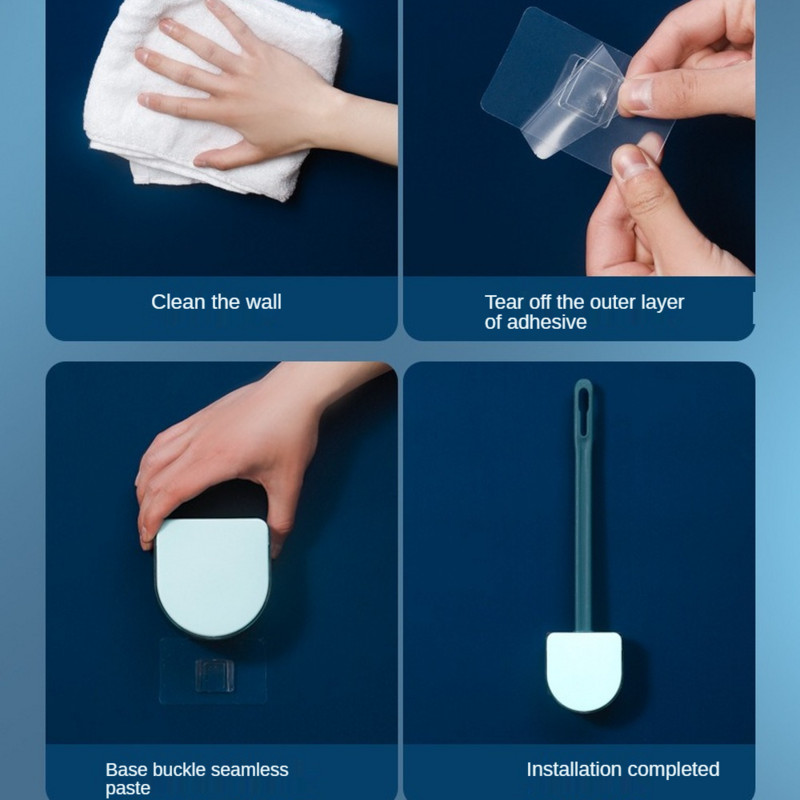 Clean the wall

Tear off the outer layer of adhesive

Base buckle seamless paste

Installation completed