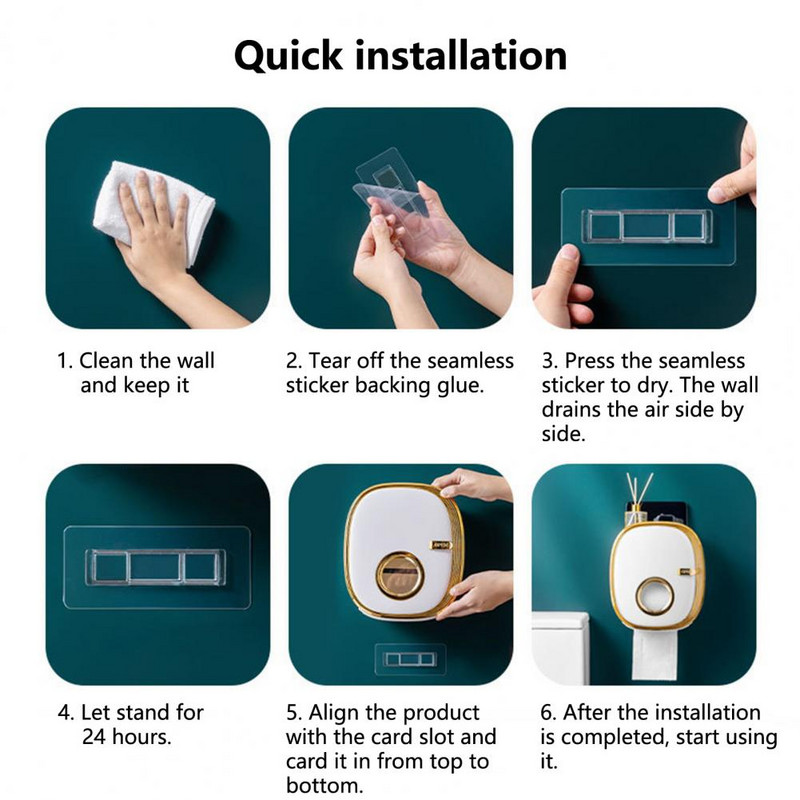 Quick installation

1. Clean the wall and keep it

2. Tear off the seamless sticker backing glue.

3. Press the seamless sticker to dry. The wall drains the air side by side.

4. Let stand for 24 hours.

5. Align the product with the card slot and card it in from top to bottom.

6. After the installation is completed, start using it.