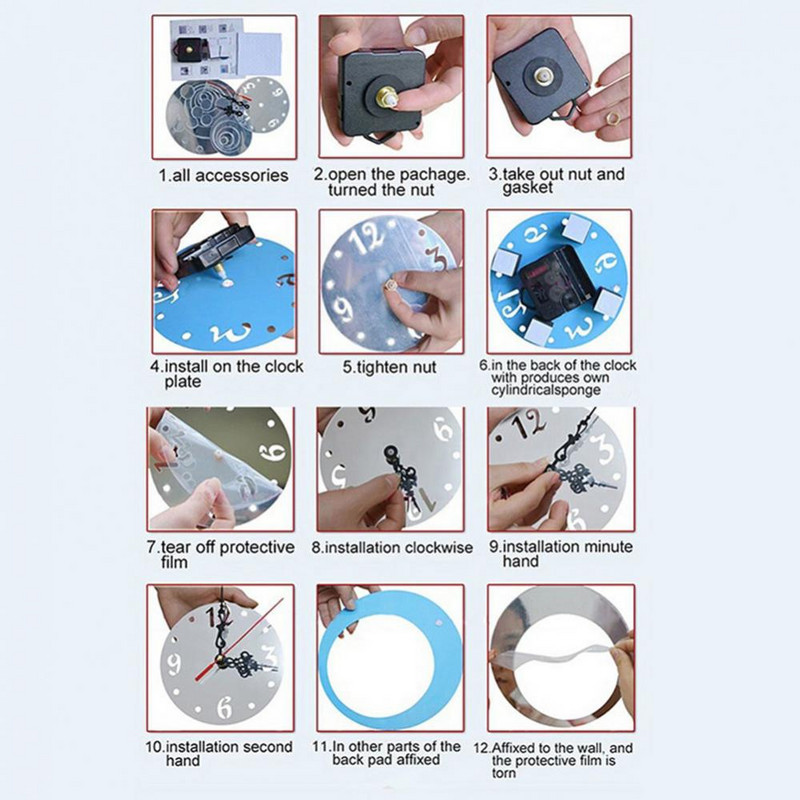 1.all accessories

2.open the pachage. turned the nut

3.take out nut and gasket

4.install on the clock plate

5.tighten nut

6.in the back of the clock with produces own cylindricalsponge

7.tear off protective film

8.installation clockwise

9.installation minute hand

10.installation second hand

11.In other parts of the back pad affixed

12.Affixed to the wall, and the protective film is torn