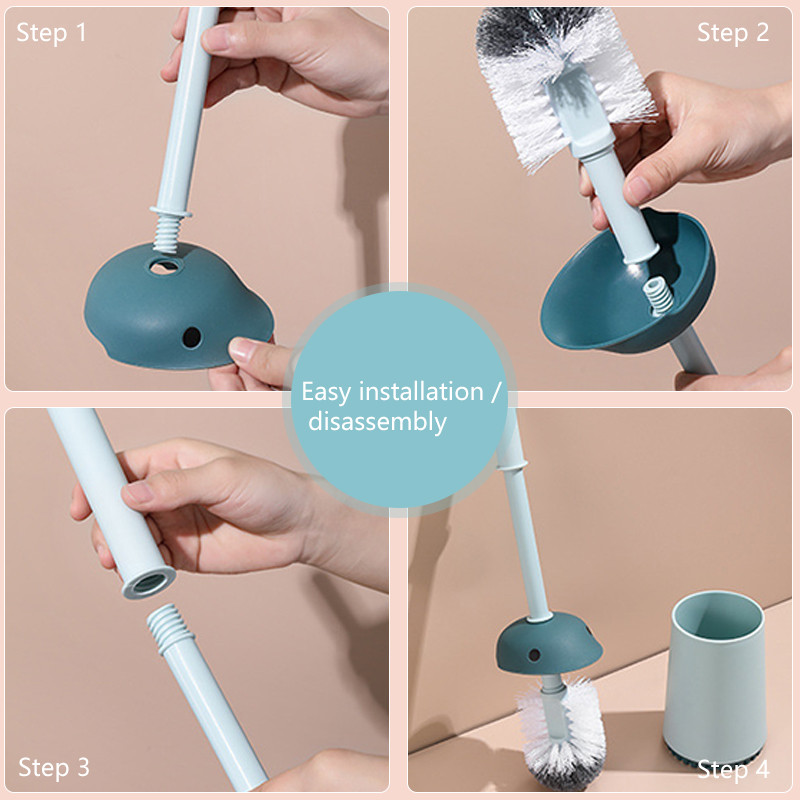 Step 1

Step 2

Easy installation / disassembly

Step 3

Step 4