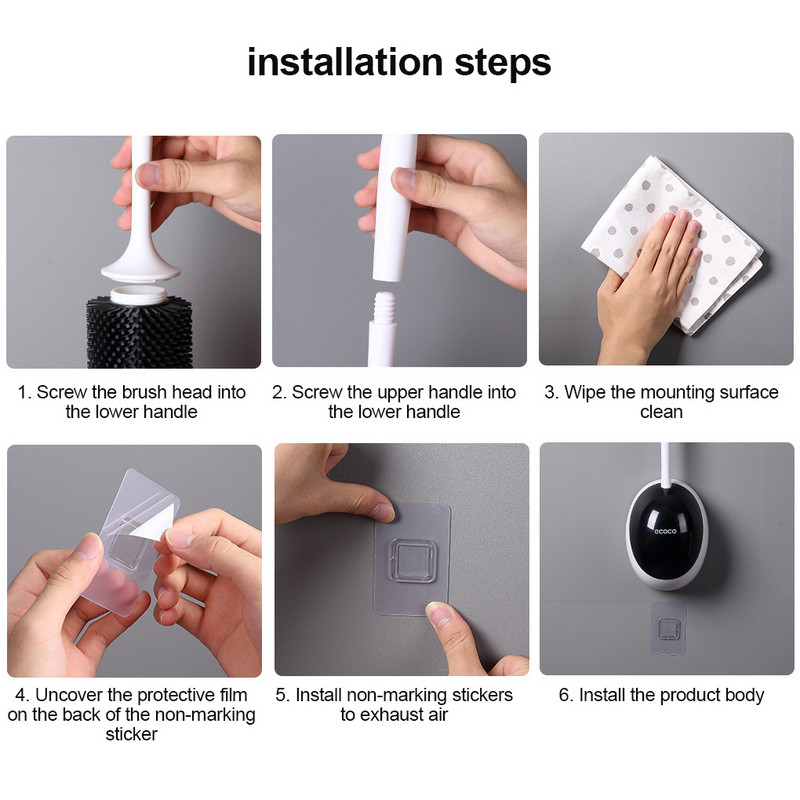 installation steps

1. Screw the brush head into the lower handle

2. Screw the upper handle into the lower handle

3. Wipe the mounting surface clean

4. Uncover the protective film on the back of the non-marking sticker

5. Install non-marking stickers to exhaust air

ecoco

6. Install the product body