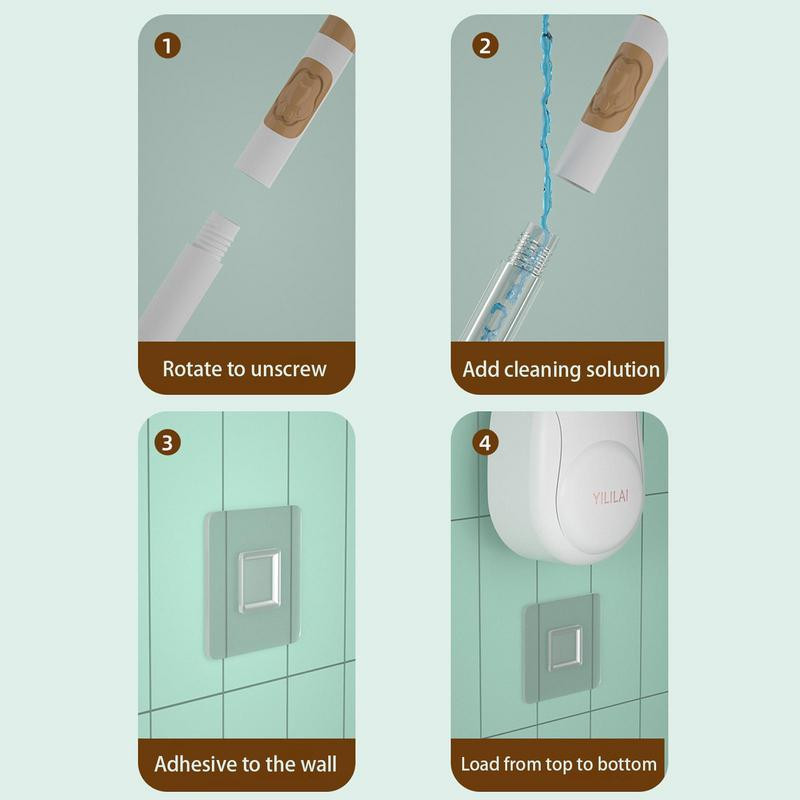 1
Rotate to unscrew

2
Add cleaning solution

3
Adhesive to the wall

4
YILILAI
Load from top to bottom