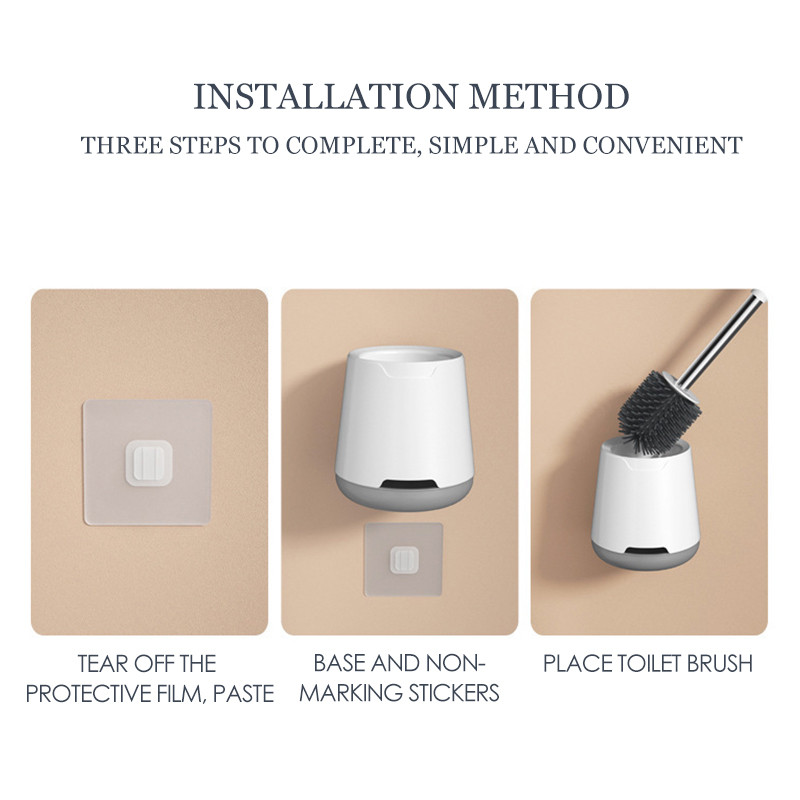 INSTALLATION METHOD

THREE STEPS TO COMPLETE, SIMPLE AND CONVENIENT

TEAR OFF THE PROTECTIVE FILM, PASTE

BASE AND NON-MARKING STICKERS

PLACE TOILET BRUSH