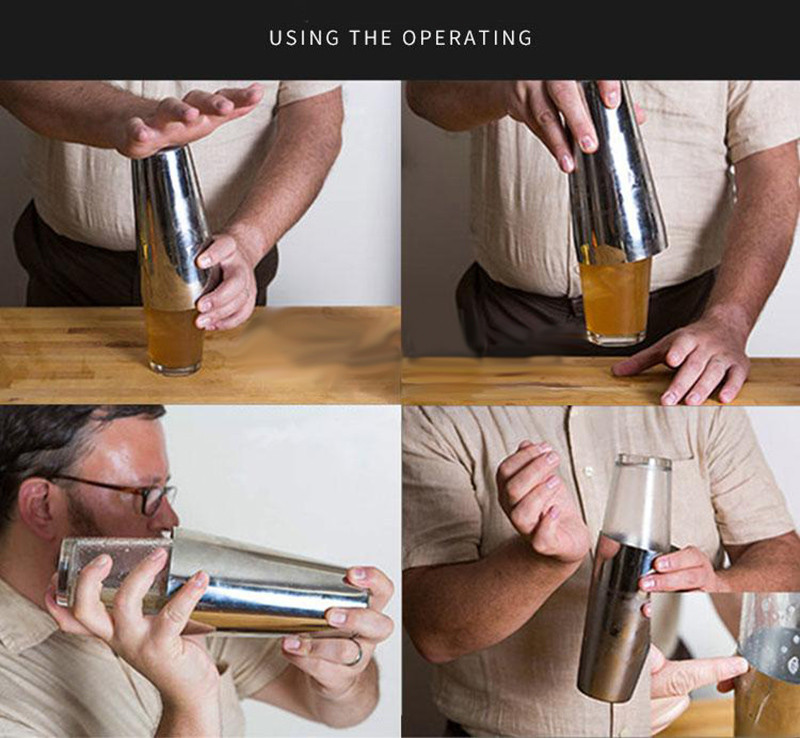 USING THE OPERATING