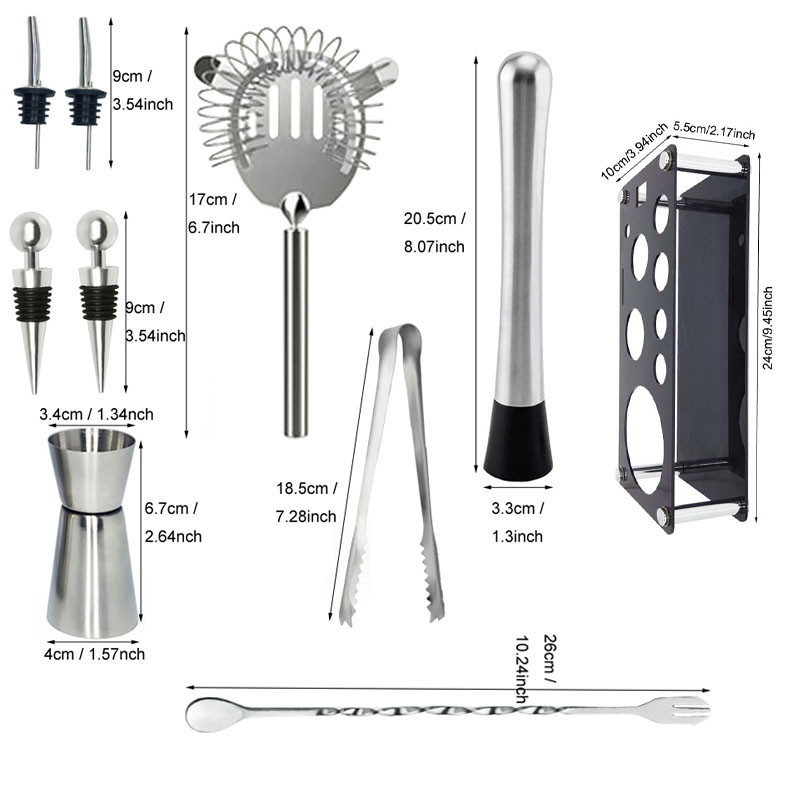 9cm /
3.54inch

17cm /
6.7inch

20.5cm /
8.07inch

10cm/3.94inch
5.5cm/2.17inch

24cm/9.45inch

9cm /
3.54inch

3.4cm / 1.34nch

6.7cm /
2.64nch

4cm / 1.57nch

18.5cm /
7.28inch

3.3cm /
1.3inch

26cm /
10.24inch