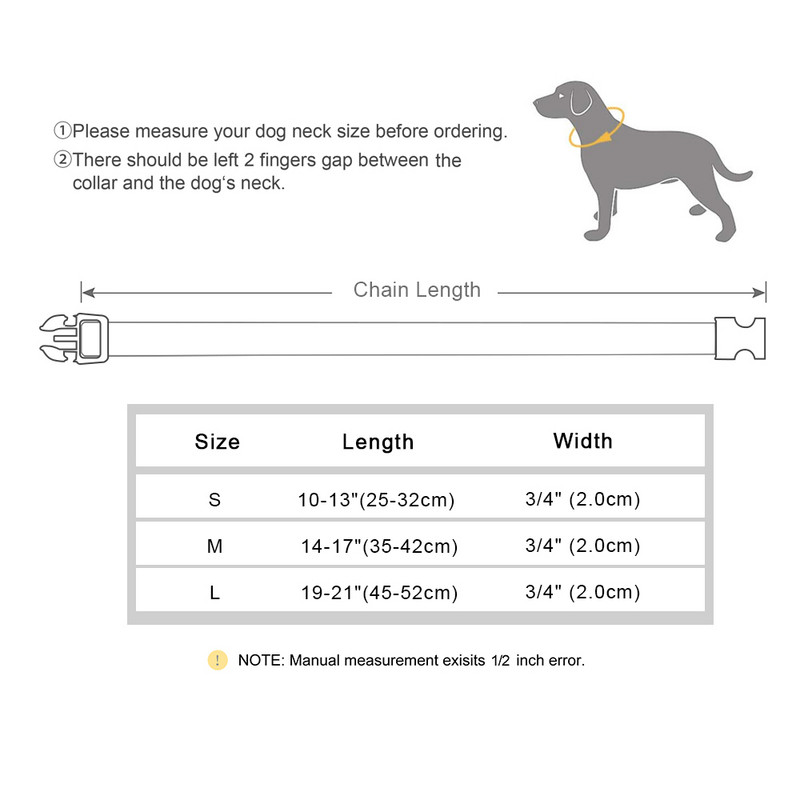 ①Please measure your dog neck size before ordering.
②There should be left 2 fingers gap between the collar and the dog‘s neck.

Chain Length

| Size | Length | Width |
|---|---|---|
| S | 10-13"(25-32cm) | 3/4" (2.0cm) |
| M | 14-17"(35-42cm) | 3/4" (2.0cm) |
| L | 19-21"(45-52cm) | 3/4" (2.0cm) |

! NOTE: Manual measurement exisits 1/2 inch error.