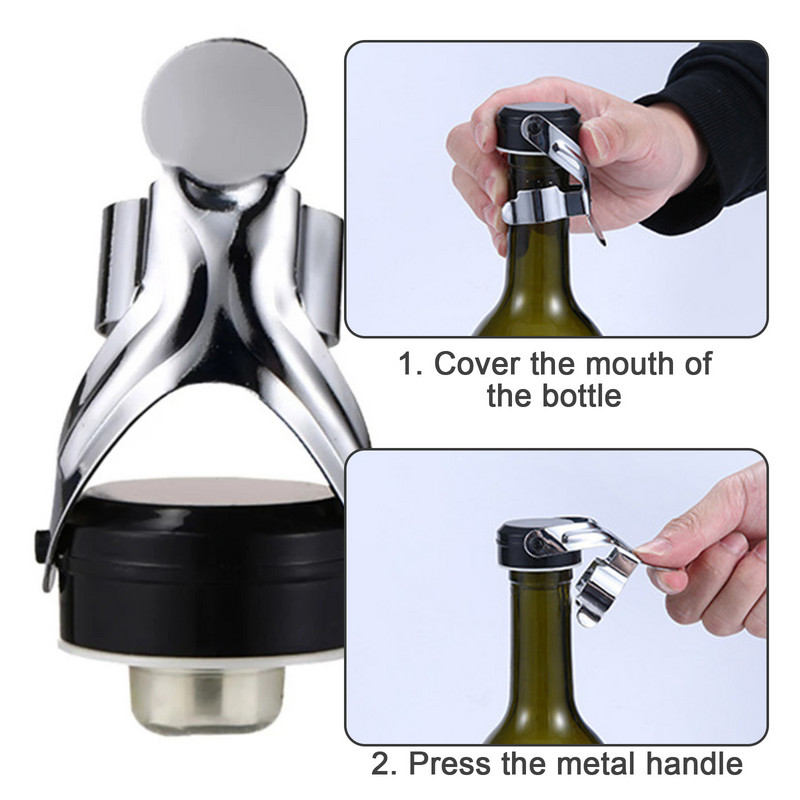 1. Cover the mouth of the bottle

2. Press the metal handle