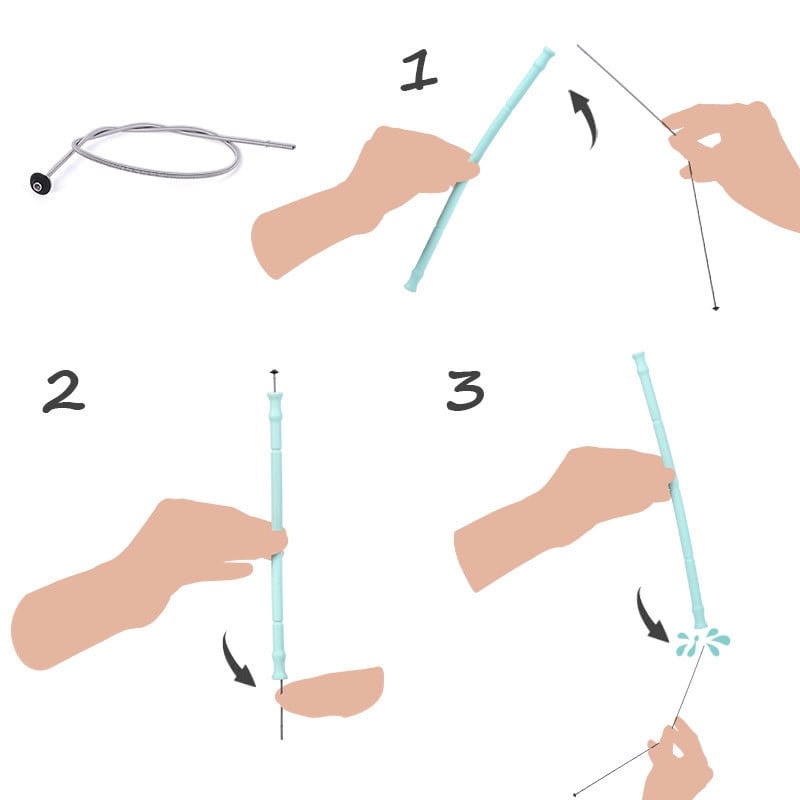 1

2

3