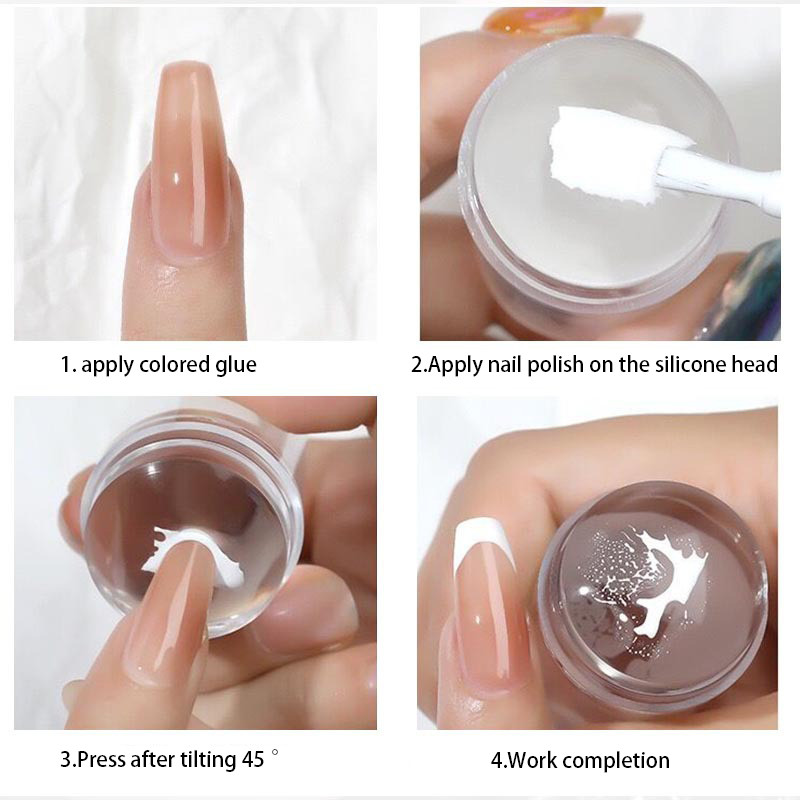 1. apply colored glue

2.Apply nail polish on the silicone head

3.Press after tilting 45 °

4.Work completion