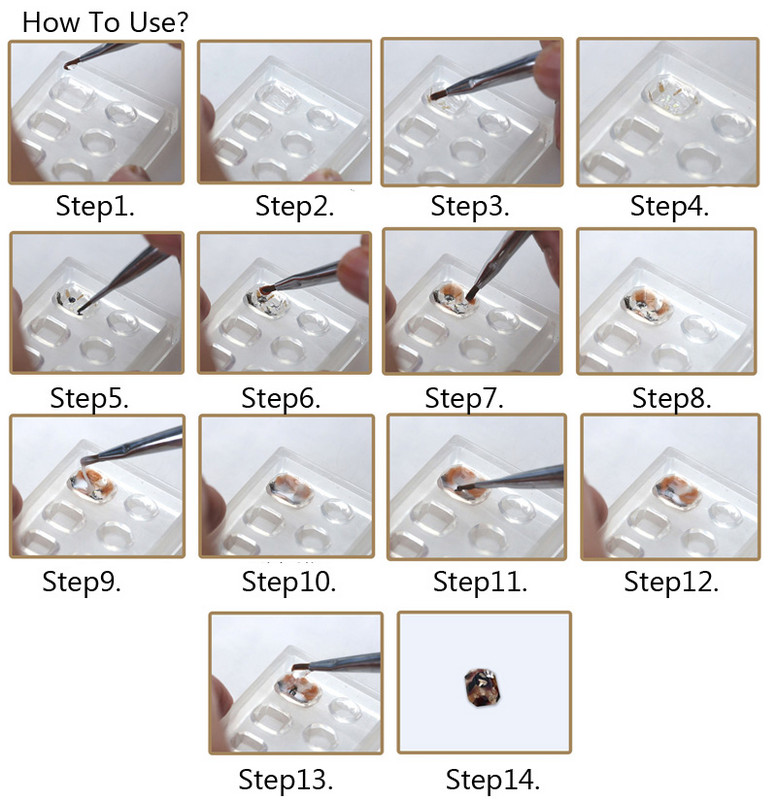 How To Use?

Step1. Step2. Step3. Step4.

Step5. Step6. Step7. Step8.

Step9. Step10. Step11. Step12.

Step13. Step14.