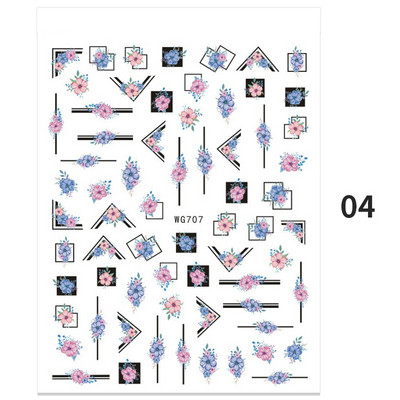 WG707

04