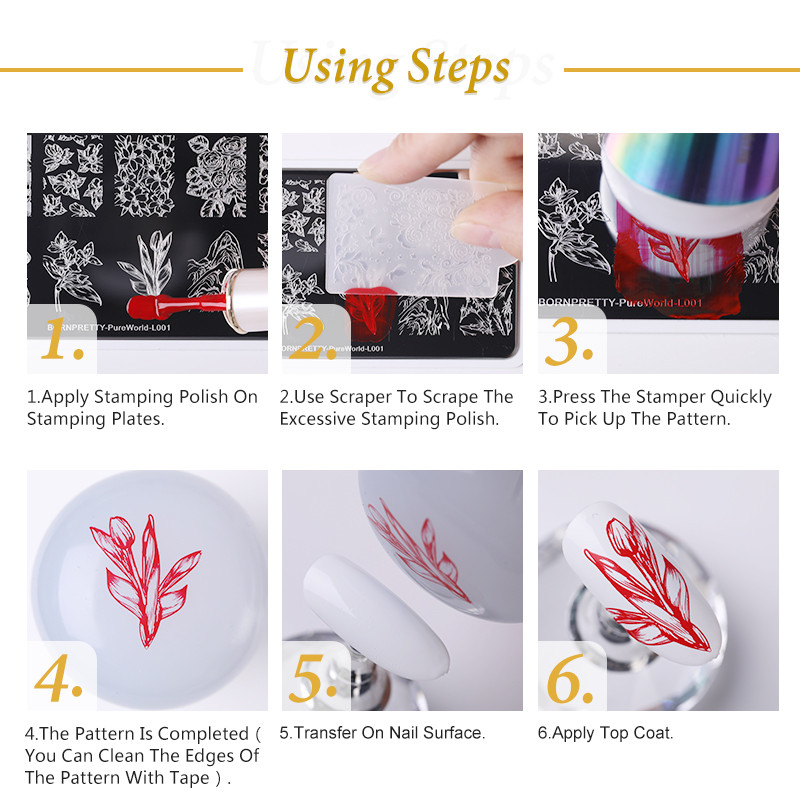 Using Steps

BORNPRETTY-PureWorld-L001

1.

1.Apply Stamping Polish On Stamping Plates.

BORNPRETTY-PureWorld-L001

2.

2.Use Scraper To Scrape The Excessive Stamping Polish.

BORNPRETTY-PureWorld-L001

3.

3.Press The Stamper Quickly To Pick Up The Pattern.

4.

4.The Pattern Is Completed ( You Can Clean The Edges Of The Pattern With Tape ) .

5.

5.Transfer On Nail Surface.

6.

6.Apply Top Coat.