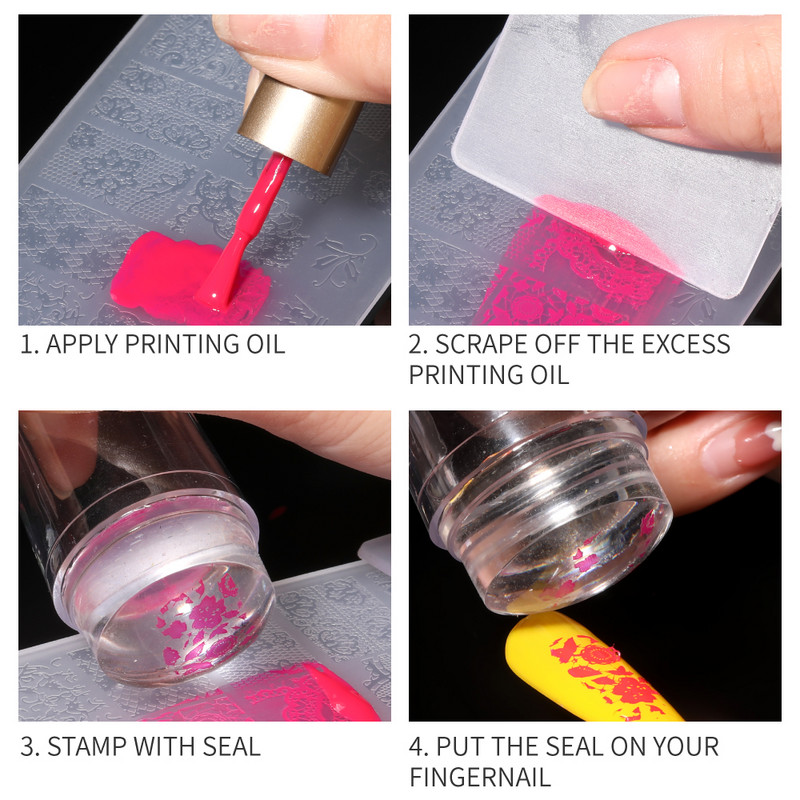 1. APPLY PRINTING OIL

2. SCRAPE OFF THE EXCESS PRINTING OIL

3. STAMP WITH SEAL

4. PUT THE SEAL ON YOUR FINGERNAIL