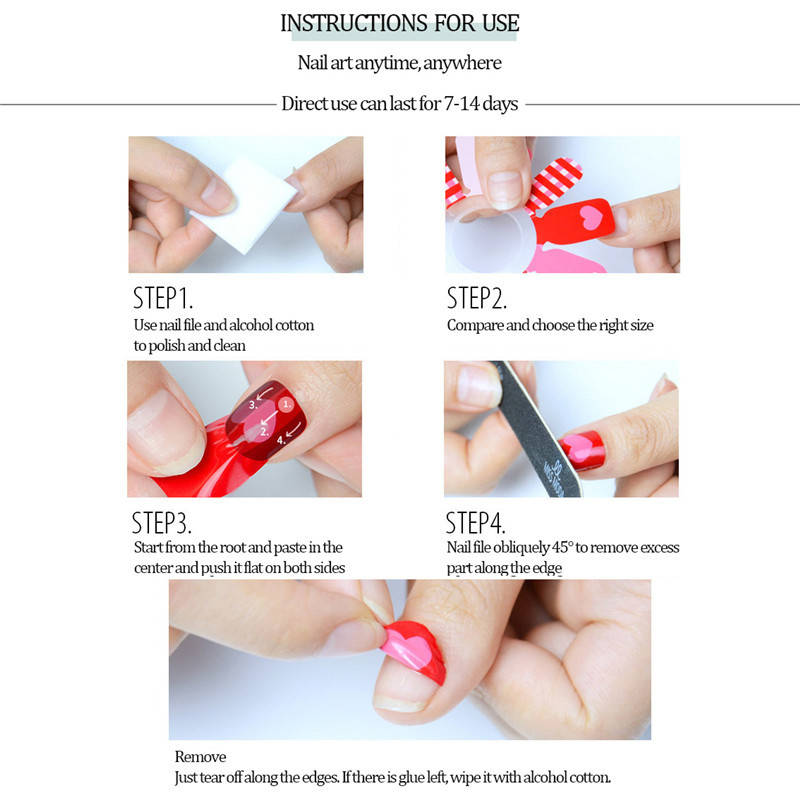 INSTRUCTIONS FOR USE

Nail art anytime, anywhere

Direct use can last for 7-14 days

STEP1.
Use nail file and alcohol cotton to polish and clean

STEP2.
Compare and choose the right size

3. 1.
2. 4.

STEP3.
Start from the root and paste in the center and push it flat on both sides

STEP4.
Nail file obliquely 45° to remove excess part along the edge

Remove
Just tear off along the edges. If there is glue left, wipe it with alcohol cotton.