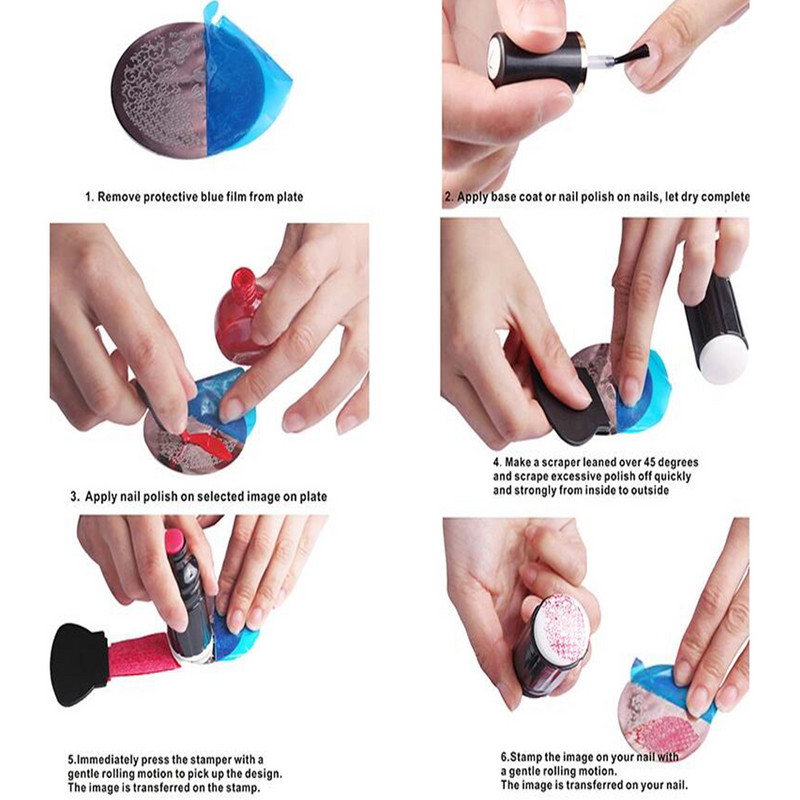 1. Remove protective blue film from plate

2. Apply base coat or nail polish on nails, let dry complete

3. Apply nail polish on selected image on plate

4. Make a scraper leaned over 45 degrees and scrape excessive polish off quickly and strongly from inside to outside

5.Immediately press the stamper with a gentle rolling motion to pick up the design. The image is transferred on the stamp.

6.Stamp the image on your nail with a gentle rolling motion. The image is transferred on your nail.