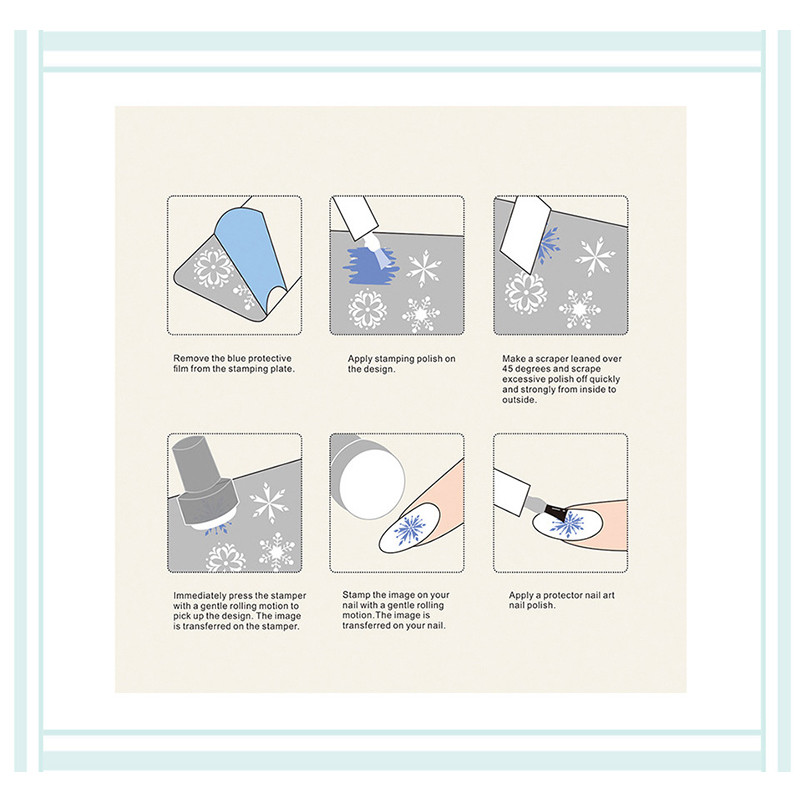 Remove the blue protective film from the stamping plate.

Apply stamping polish on the design.

Make a scraper leaned over 45 degrees and scrape excessive polish off quickly and strongly from inside to outside.

Immediately press the stamper with a gentle rolling motion to pick up the design. The image is transferred on the stamper.

Stamp the image on your nail with a gentle rolling motion.The image is transferred on your nail.

Apply a protector nail art nail polish.