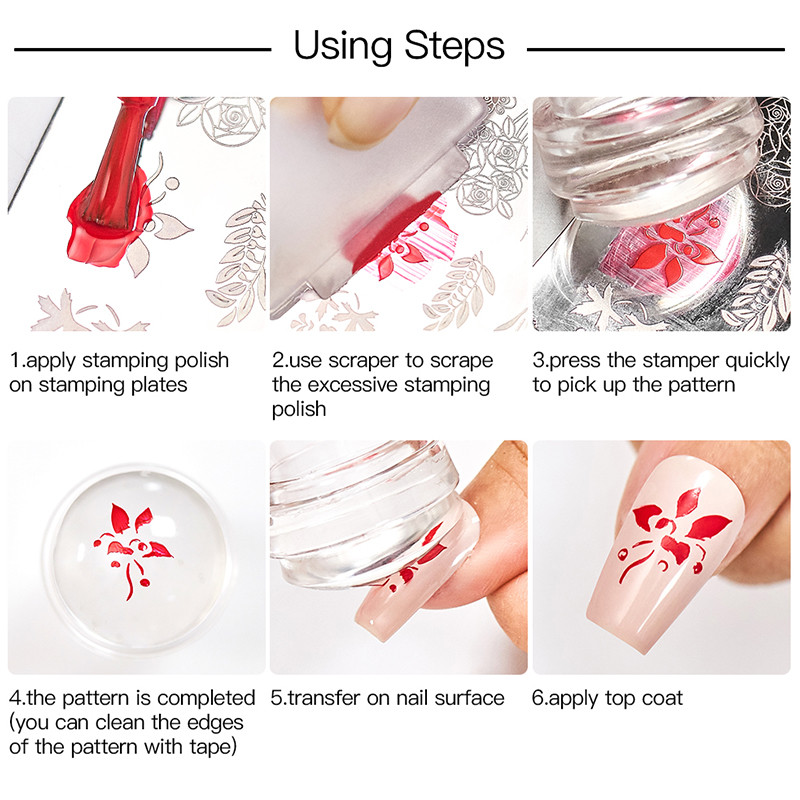 Using Steps

1.apply stamping polish on stamping plates

2.use scraper to scrape the excessive stamping polish

3.press the stamper quickly to pick up the pattern

4.the pattern is completed (you can clean the edges of the pattern with tape)

5.transfer on nail surface

6.apply top coat