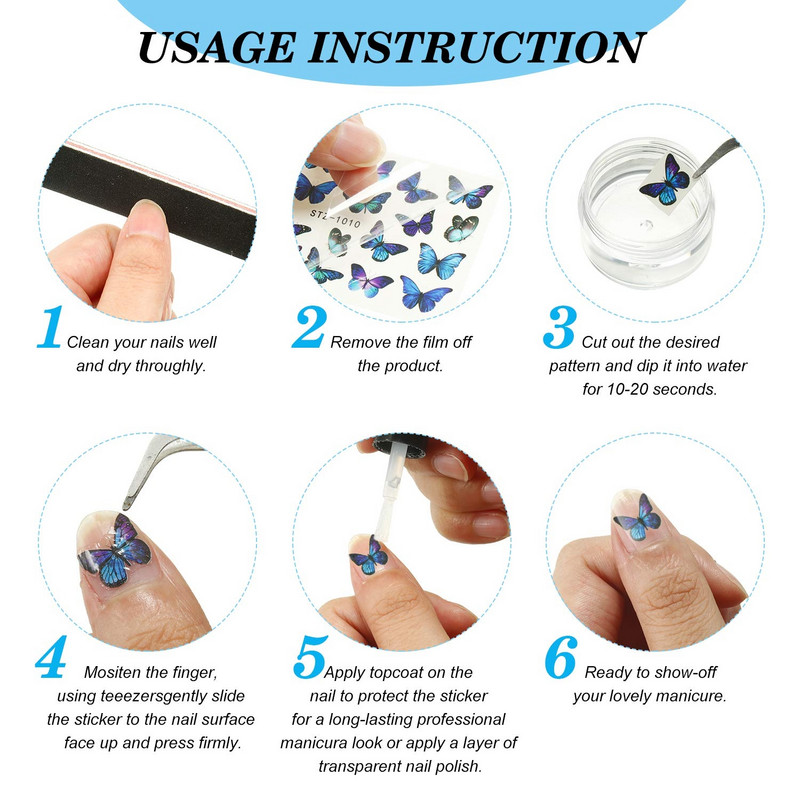 USAGE INSTRUCTION

STZ-1010

1 Clean your nails well and dry throughly.

2 Remove the film off the product.

3 Cut out the desired pattern and dip it into water for 10-20 seconds.

4 Mositen the finger, using teeezersgently slide the sticker to the nail surface face up and press firmly.

5 Apply topcoat on the nail to protect the sticker for a long-lasting professional manicura look or apply a layer of transparent nail polish.

6 Ready to show-off your lovely manicure.