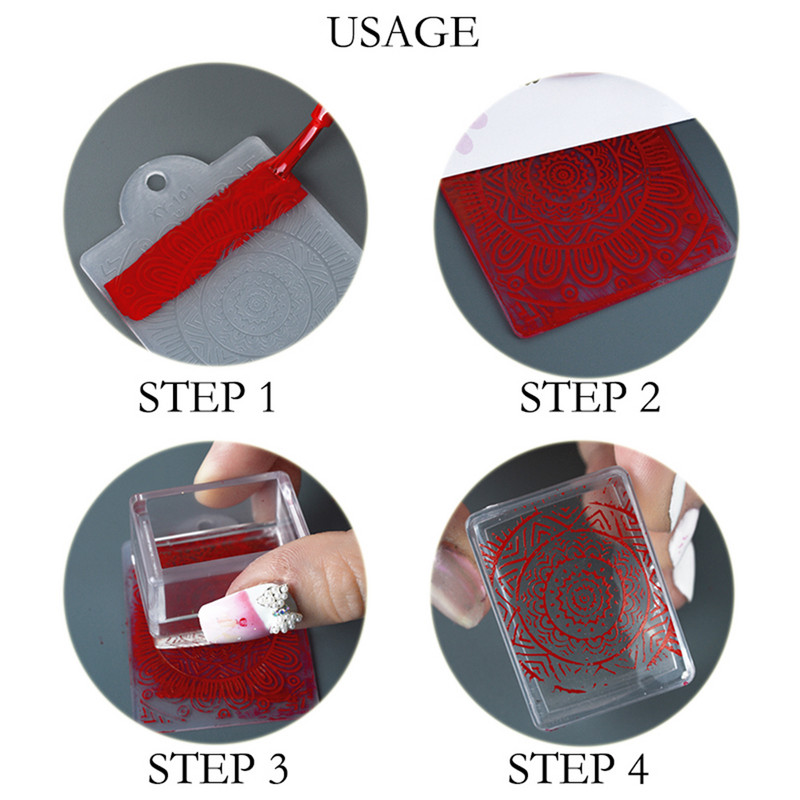 USAGE

STEP 1

STEP 2

STEP 3

STEP 4