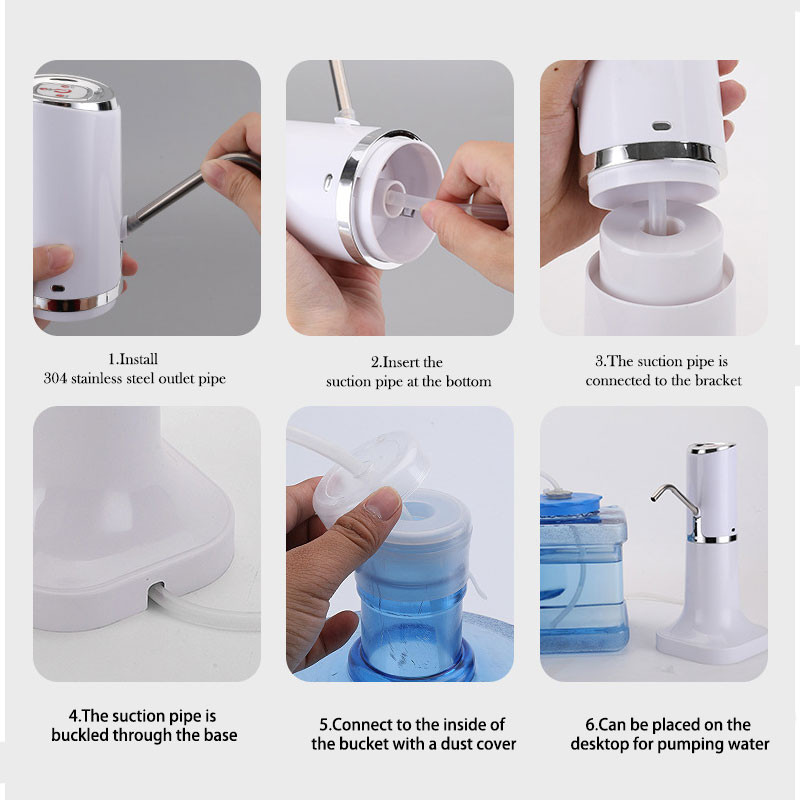 1.Install
304 stainless steel outlet pipe

2.Insert the
suction pipe at the bottom

3.The suction pipe is
connected to the bracket

4.The suction pipe is
buckled through the base

5.Connect to the inside of
the bucket with a dust cover

6.Can be placed on the
desktop for pumping water