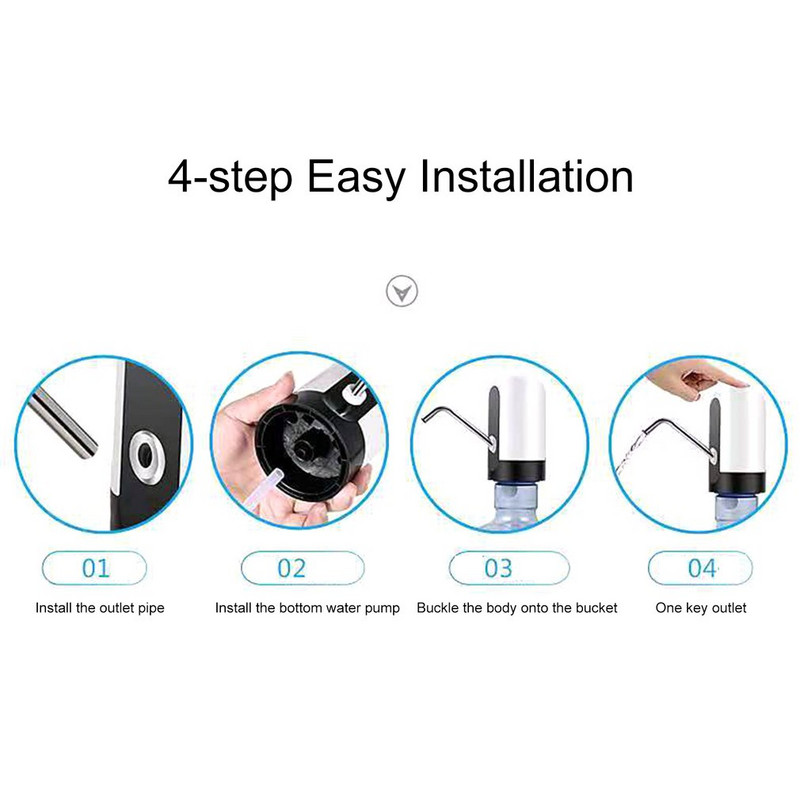 4-step Easy Installation

01
Install the outlet pipe

02
Install the bottom water pump

03
Buckle the body onto the bucket

04
One key outlet