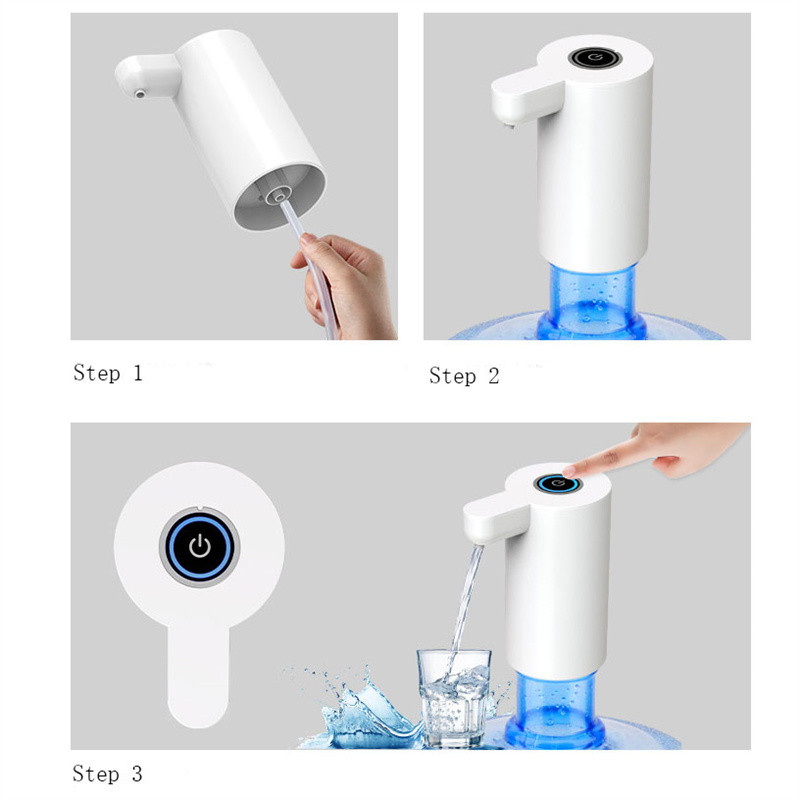 Step 1

Step 2

Step 3