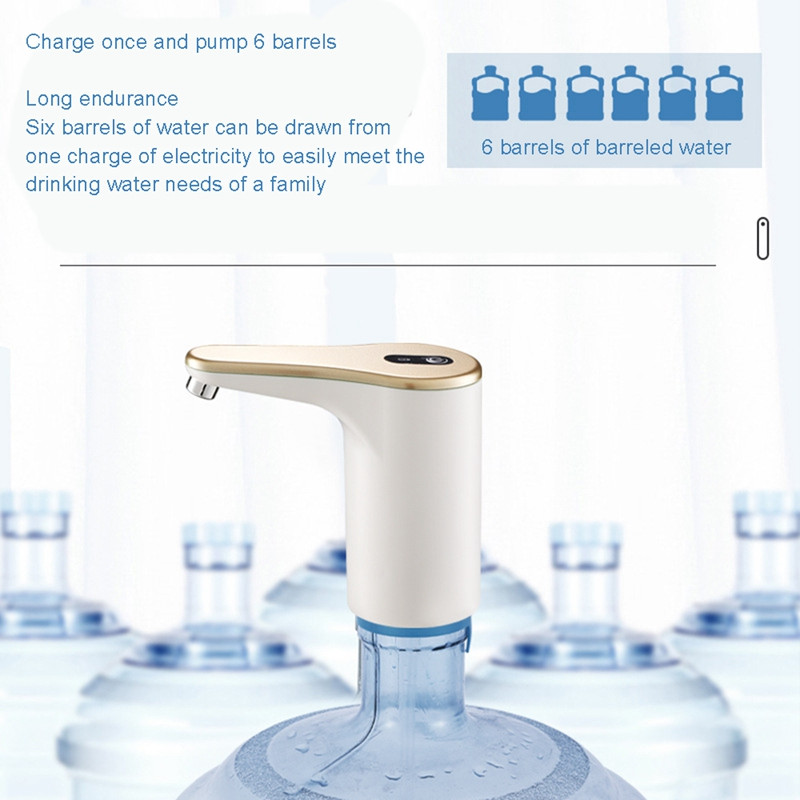 Charge once and pump 6 barrels

Long endurance
Six barrels of water can be drawn from one charge of electricity to easily meet the drinking water needs of a family

6 barrels of barreled water