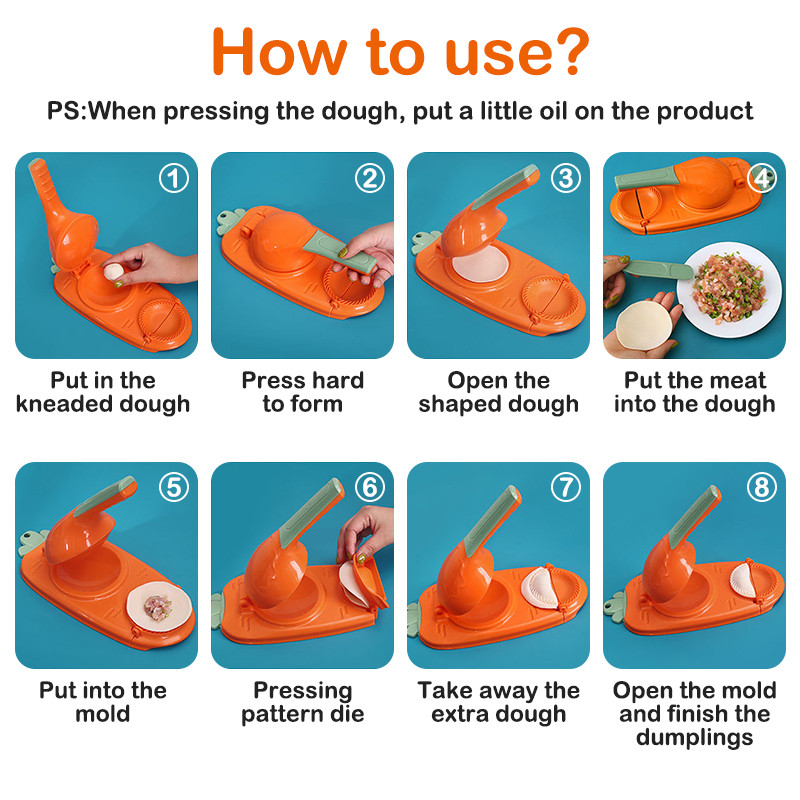 How to use?

PS:When pressing the dough, put a little oil on the product

①
Put in the kneaded dough

②
Press hard to form

③
Open the shaped dough

④
Put the meat into the dough

⑤
Put into the mold

⑥
Pressing pattern die

⑦
Take away the extra dough

⑧
Open the mold and finish the dumplings