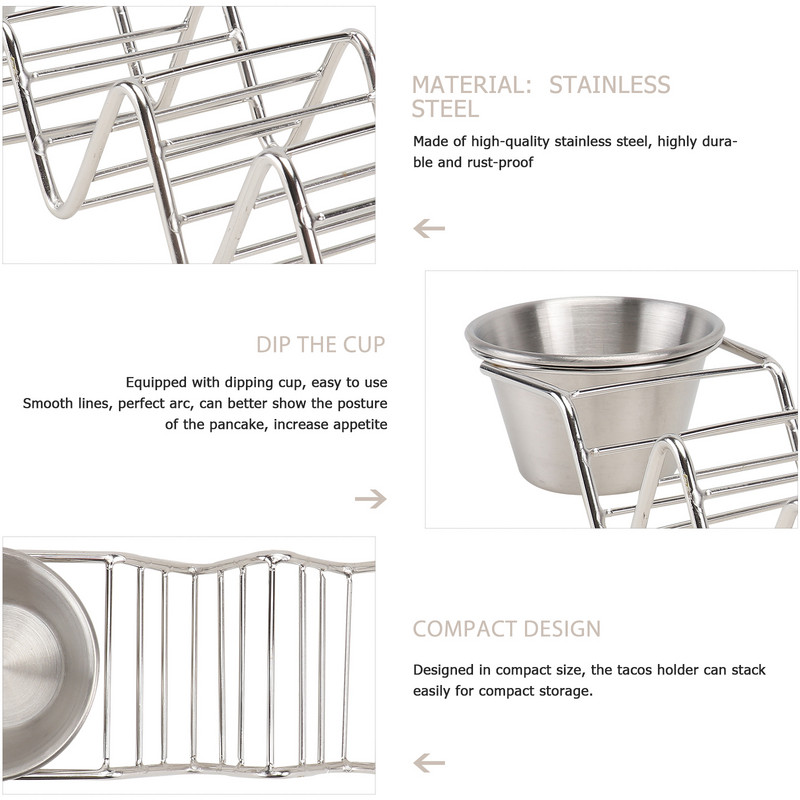 MATERIAL: STAINLESS STEEL

Made of high-quality stainless steel, highly durable and rust-proof

DIP THE CUP

Equipped with dipping cup, easy to use
Smooth lines, perfect arc, can better show the posture of the pancake, increase appetite

COMPACT DESIGN

Designed in compact size, the tacos holder can stack easily for compact storage.