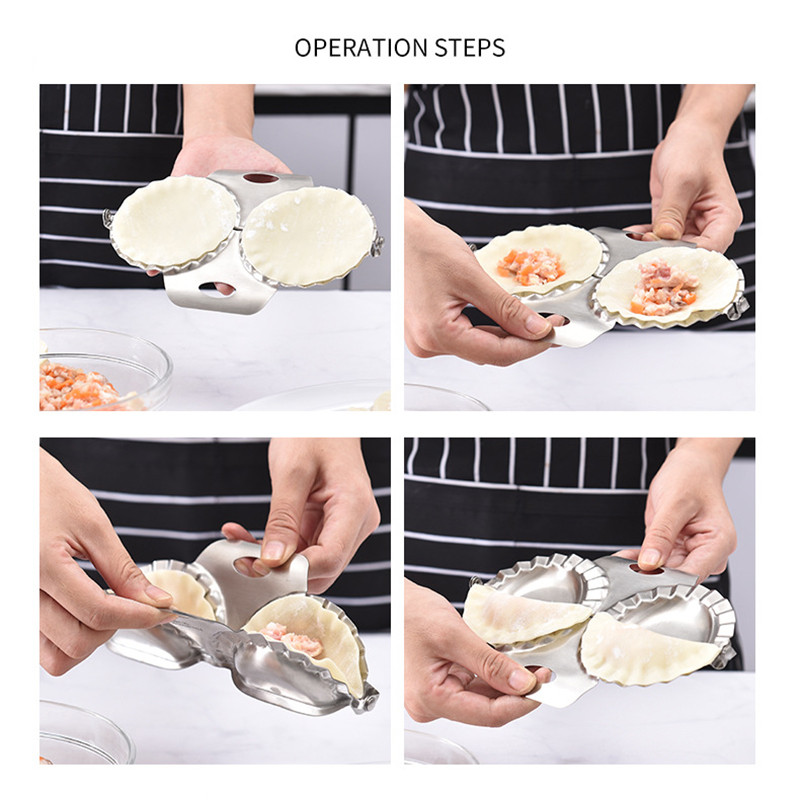 OPERATION STEPS