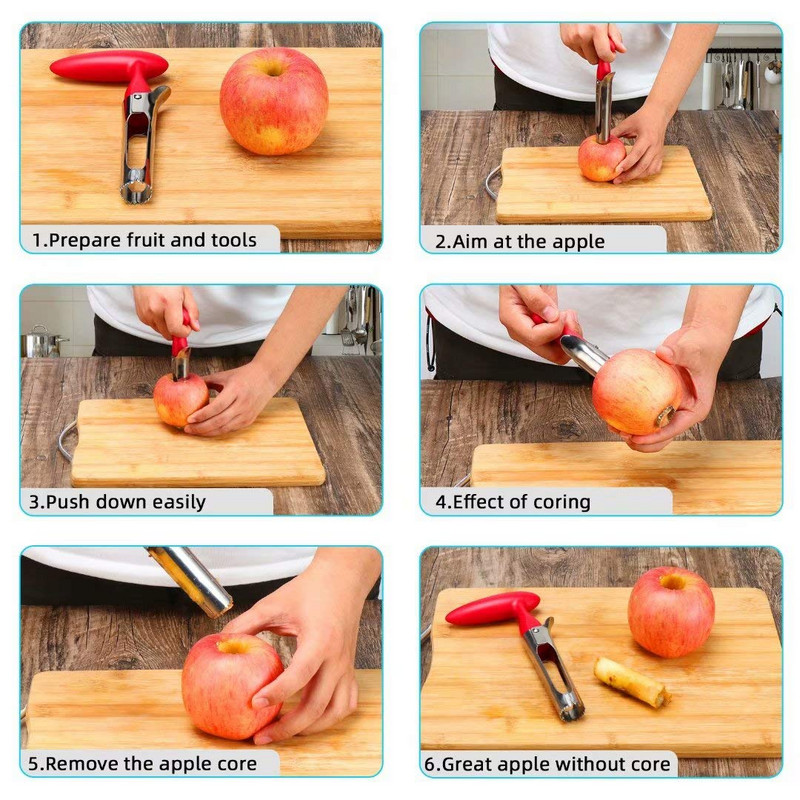 1.Prepare fruit and tools

2.Aim at the apple

3.Push down easily

4.Effect of coring

5.Remove the apple core

6.Great apple without core