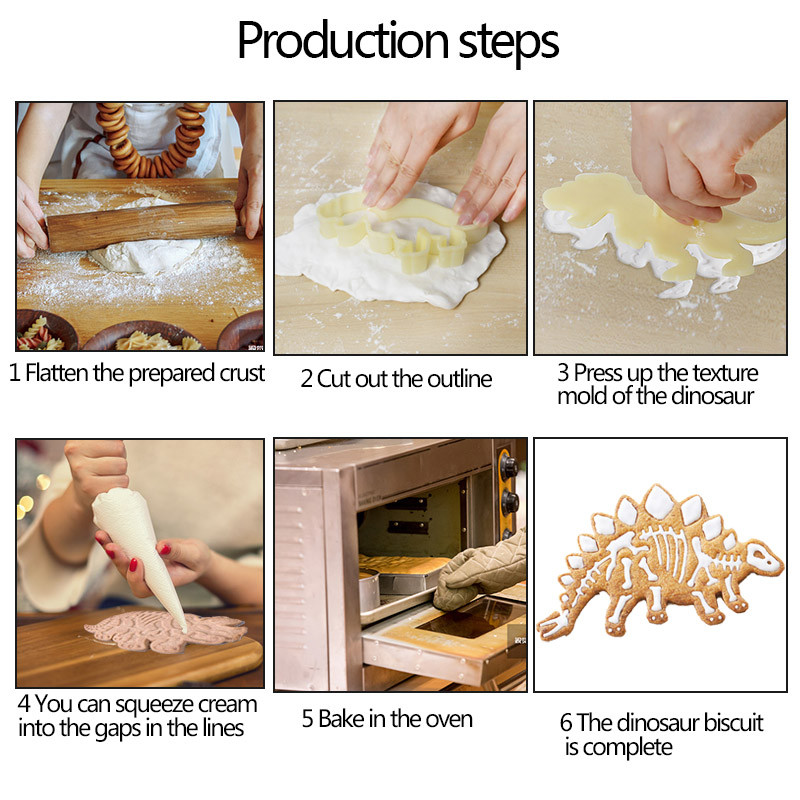 Production steps

1 Flatten the prepared crust

2 Cut out the outline

3 Press up the texture mold of the dinosaur

4 You can squeeze cream into the gaps in the lines

5 Bake in the oven

6 The dinosaur biscuit is complete