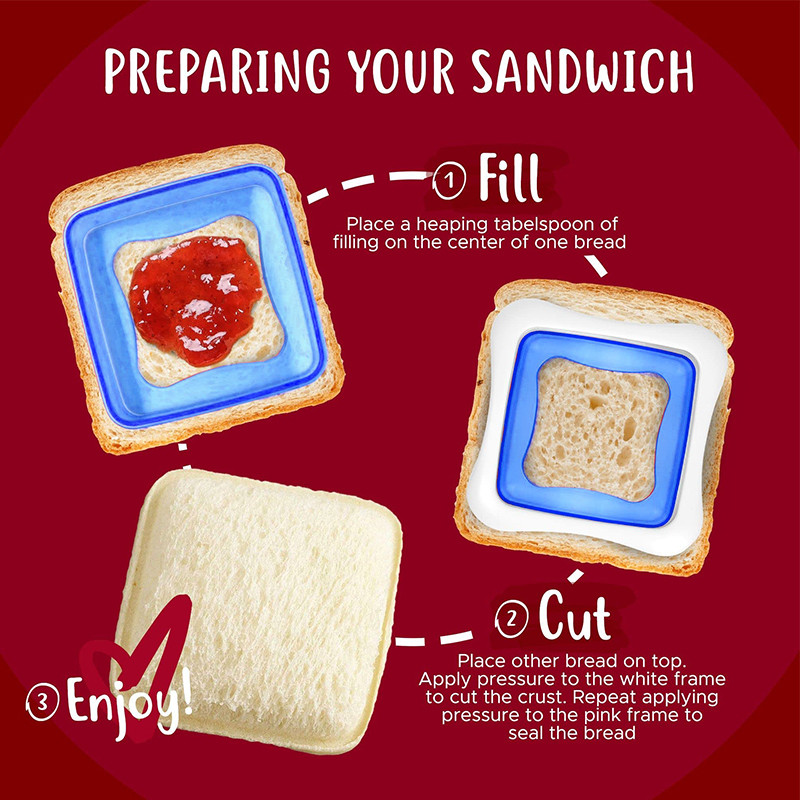 PREPARING YOUR SANDWICH

① Fill

Place a heaping tabelspoon of filling on the center of one bread

② Cut

Place other bread on top. Apply pressure to the white frame to cut the crust. Repeat applying pressure to the pink frame to seal the bread

③ Enjoy!