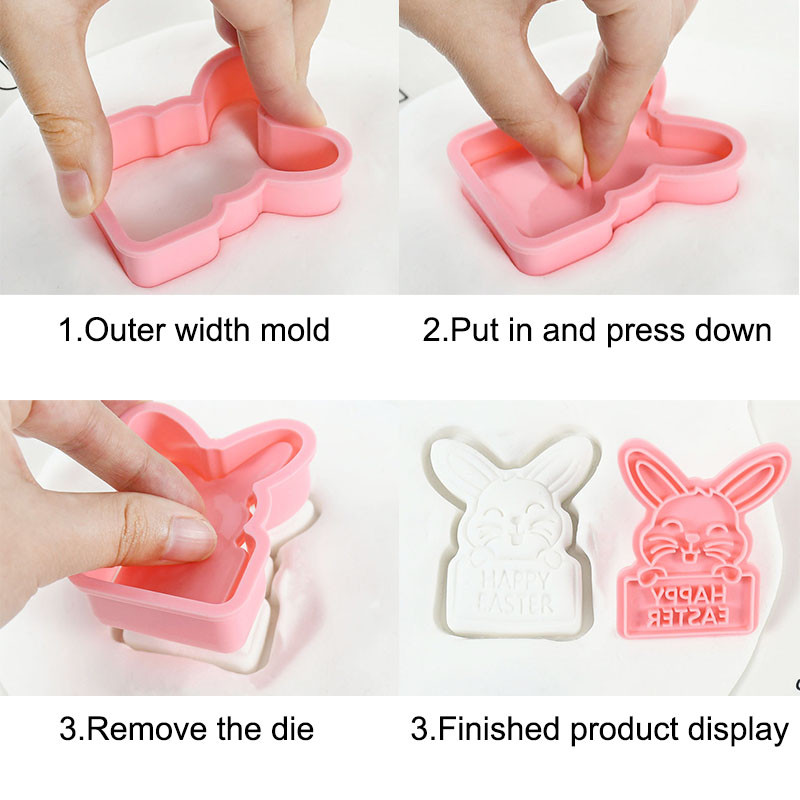 1.Outer width mold

2.Put in and press down

3.Remove the die

HAPPY EASTER

HAPPY EASTER

3.Finished product display