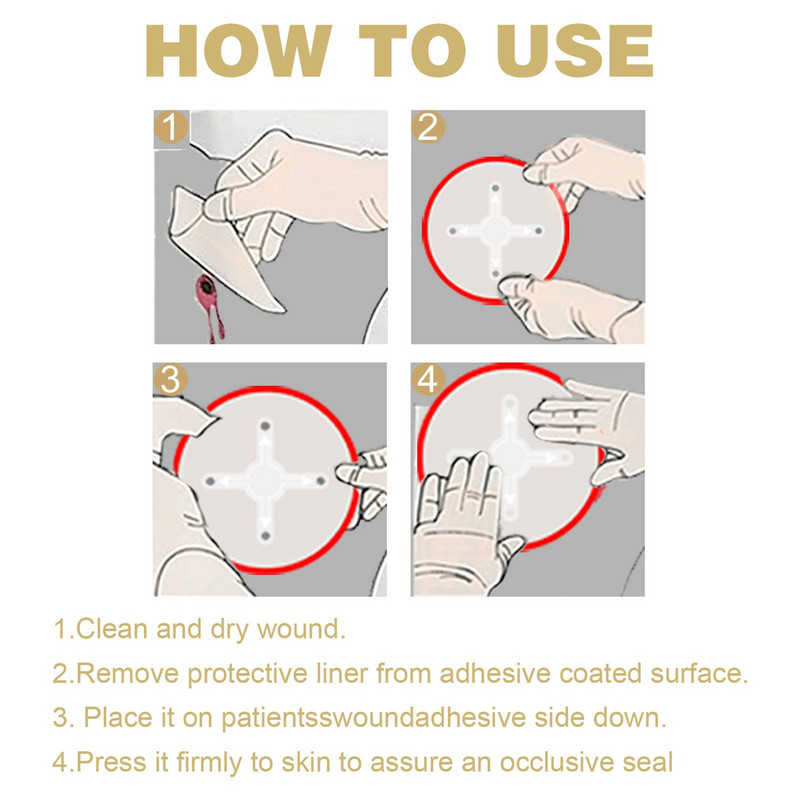 HOW TO USE

1

2

3

4

1.Clean and dry wound.

2.Remove protective liner from adhesive coated surface.

3. Place it on patientsswoundadhesive side down.

4.Press it firmly to skin to assure an occlusive seal