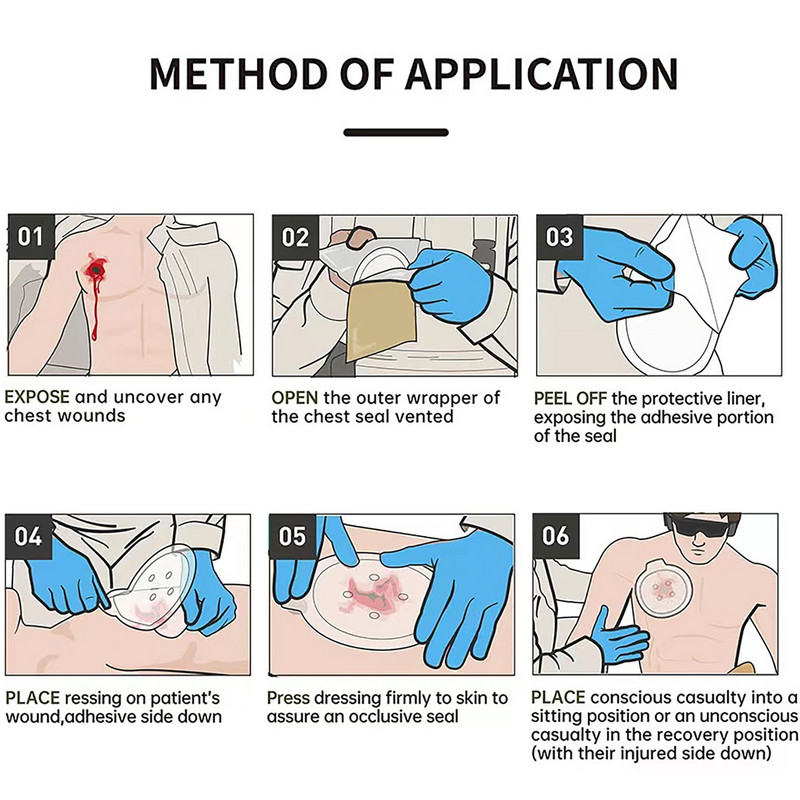 METHOD OF APPLICATION

01

EXPOSE and uncover any chest wounds

02

OPEN the outer wrapper of the chest seal vented

03

PEEL OFF the protective liner, exposing the adhesive portion of the seal

04

PLACE ressing on patient's wound,adhesive side down

05

Press dressing firmly to skin to assure an occlusive seal

06

PLACE conscious casualty into a sitting position or an unconscious casualty in the recovery position (with their injured side down)