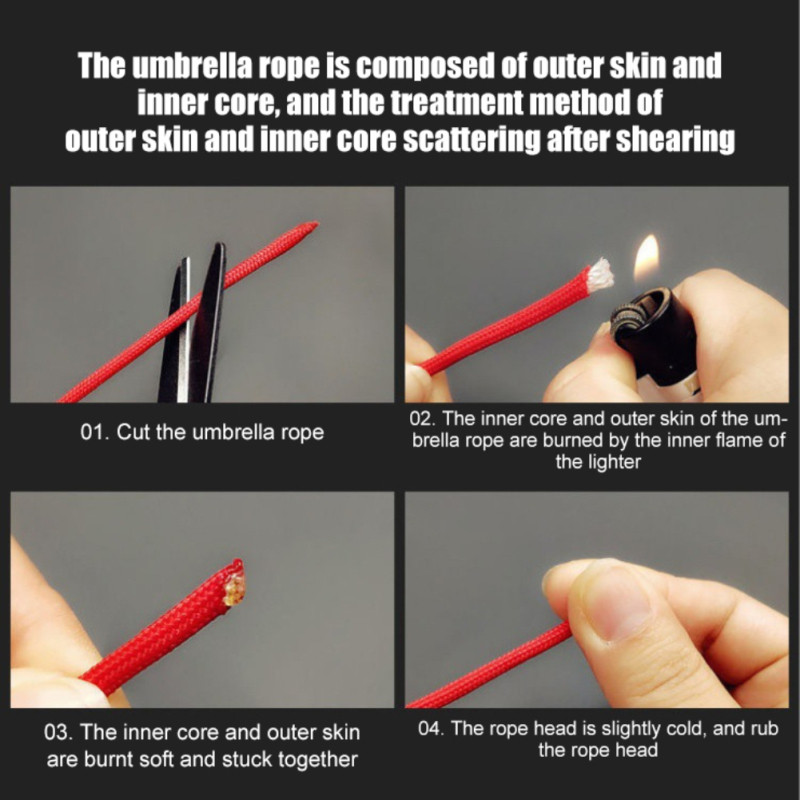 The umbrella rope is composed of outer skin and inner core, and the treatment method of outer skin and inner core scattering after shearing

01. Cut the umbrella rope

02. The inner core and outer skin of the umbrella rope are burned by the inner flame of the lighter

03. The inner core and outer skin are burnt soft and stuck together

04. The rope head is slightly cold, and rub the rope head