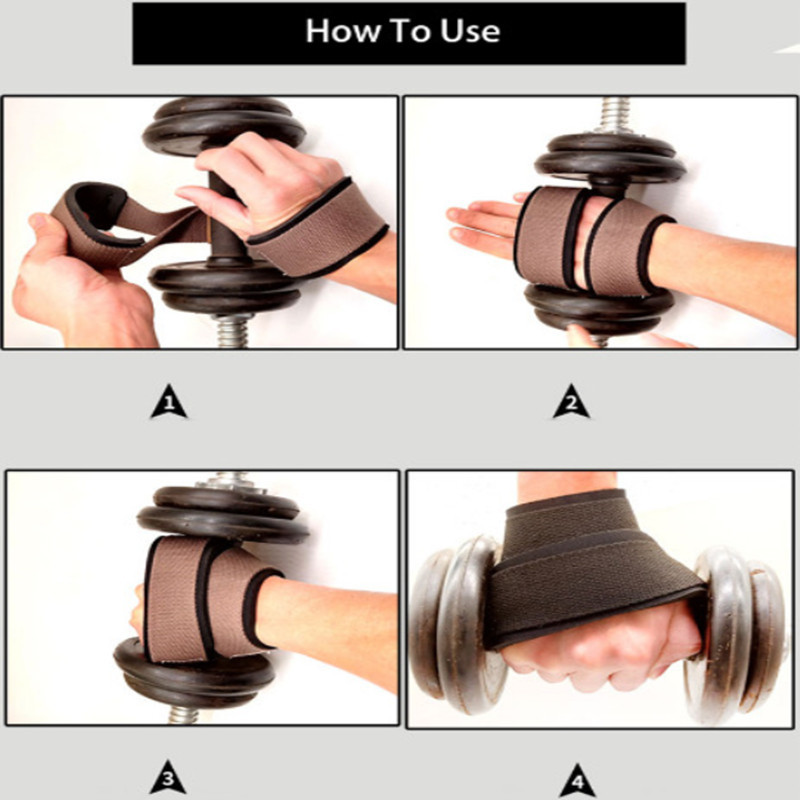 How To Use

1

2

3

4