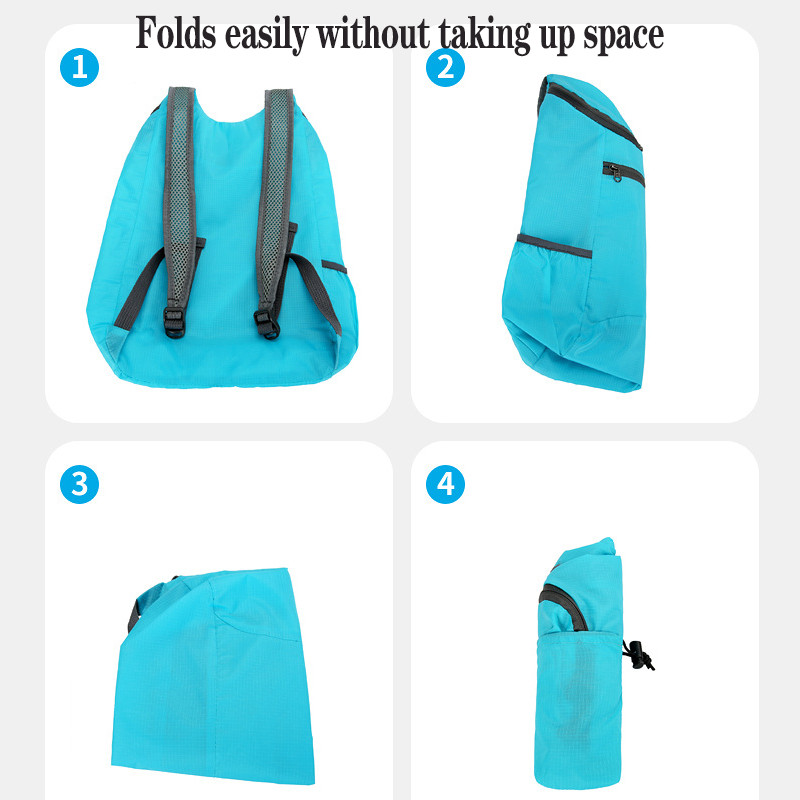 Folds easily without taking up space

1

2

3

4