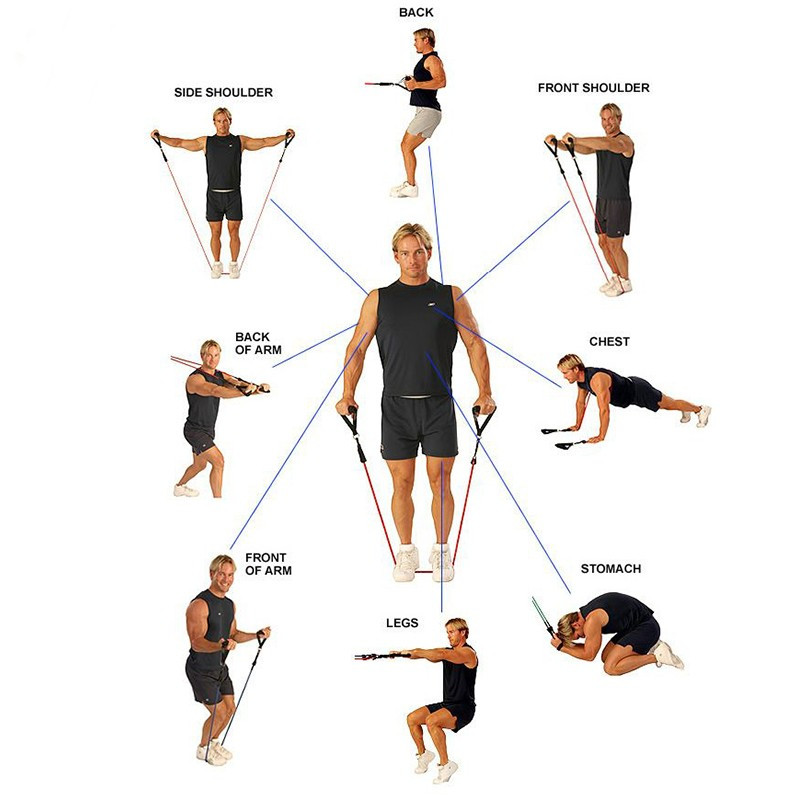 BACK

SIDE SHOULDER

FRONT SHOULDER

BACK OF ARM

CHEST

FRONT OF ARM

STOMACH

LEGS