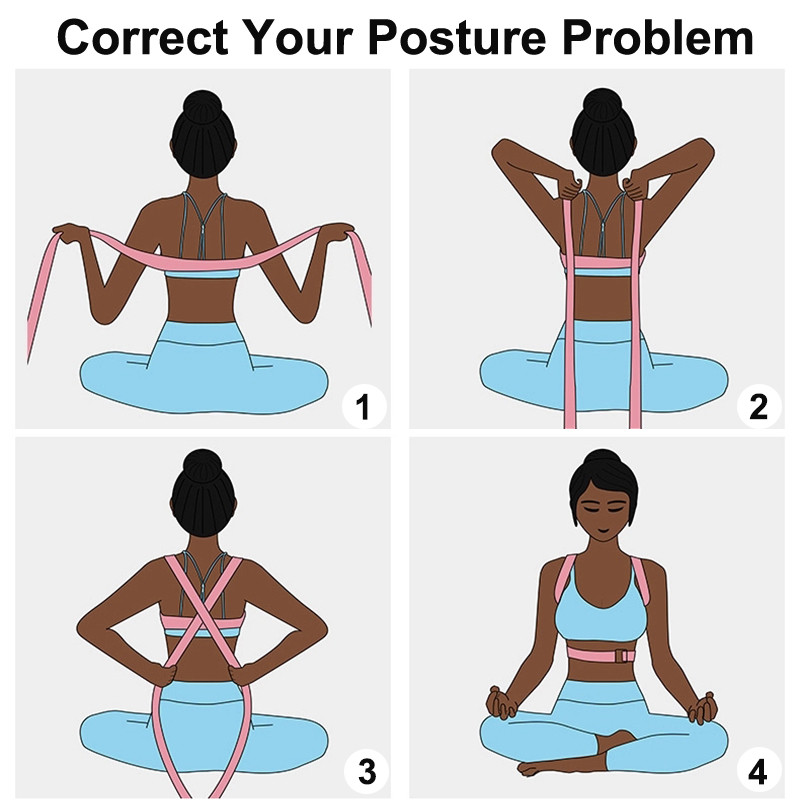 Correct Your Posture Problem

1

2

3

4