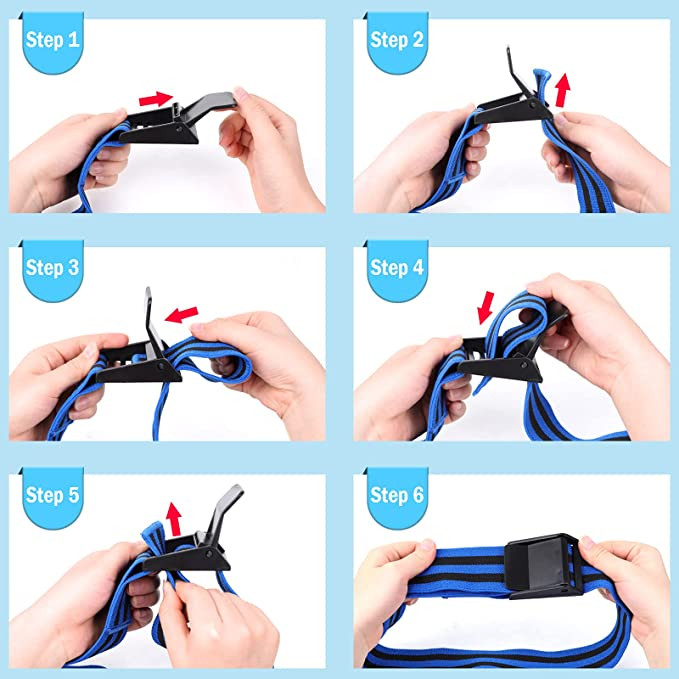 Step 1

Step 2

Step 3

Step 4

Step 5

Step 6