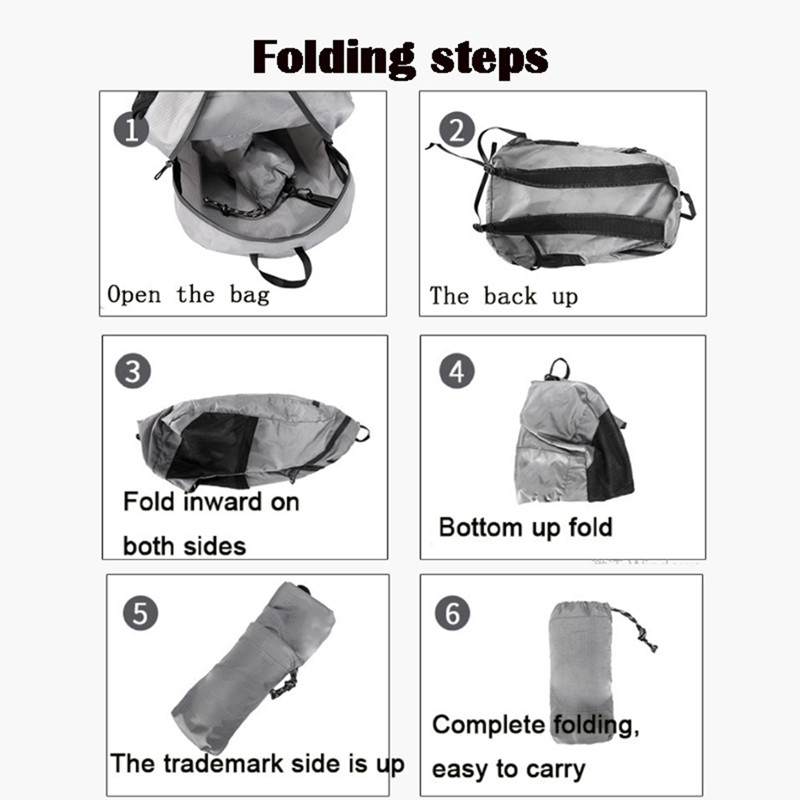 Folding steps

1
Open the bag

2
The back up

3
Fold inward on both sides

4
Bottom up fold

5
The trademark side is up

6
Complete folding, easy to carry