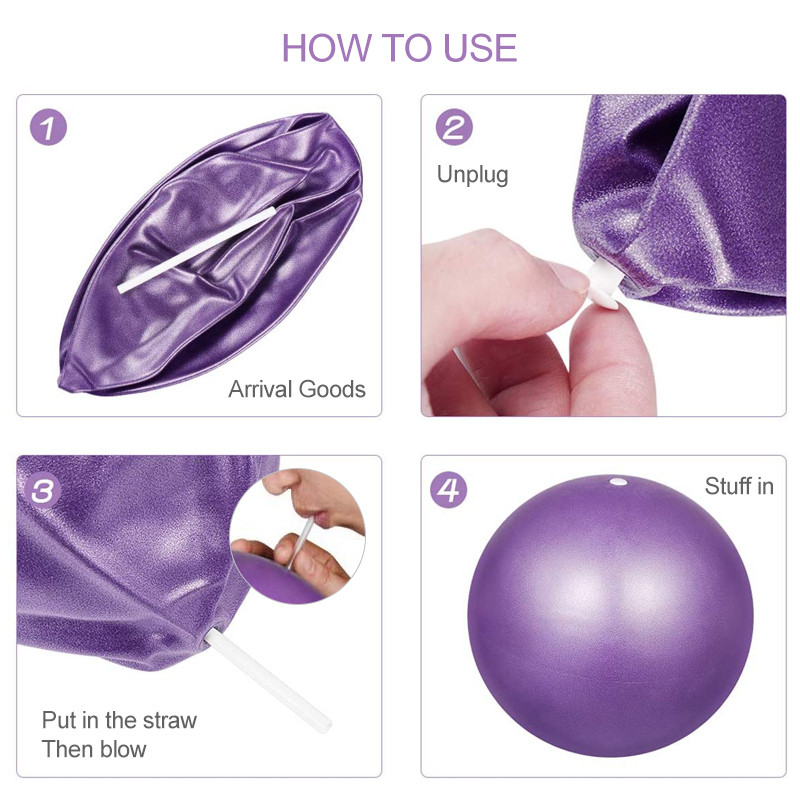 HOW TO USE

1

Arrival Goods

2

Unplug

3

Put in the straw
Then blow

4

Stuff in