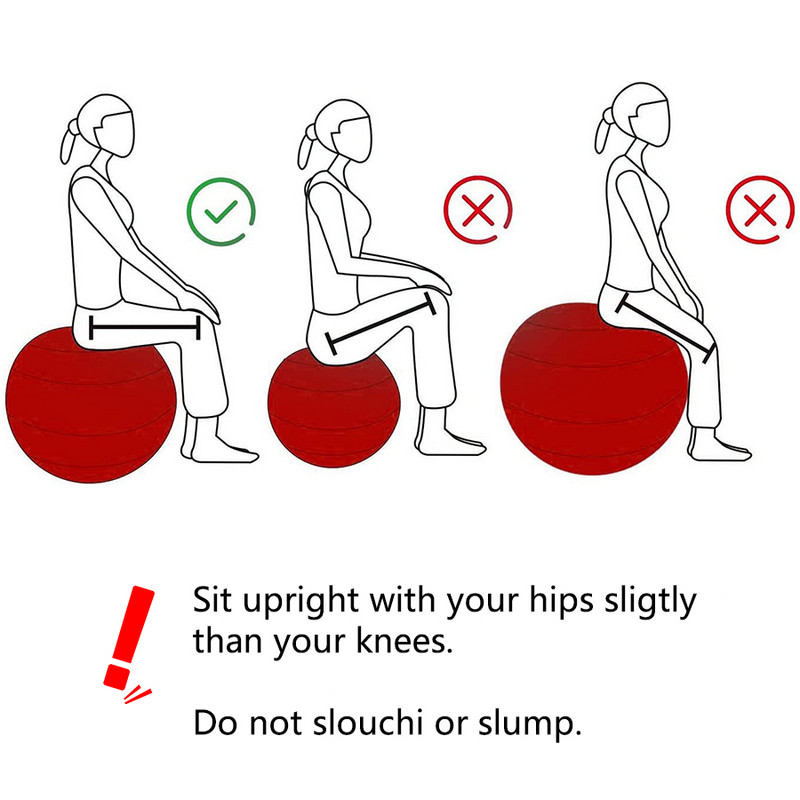 Sit upright with your hips sligtly than your knees.

Do not slouchi or slump.