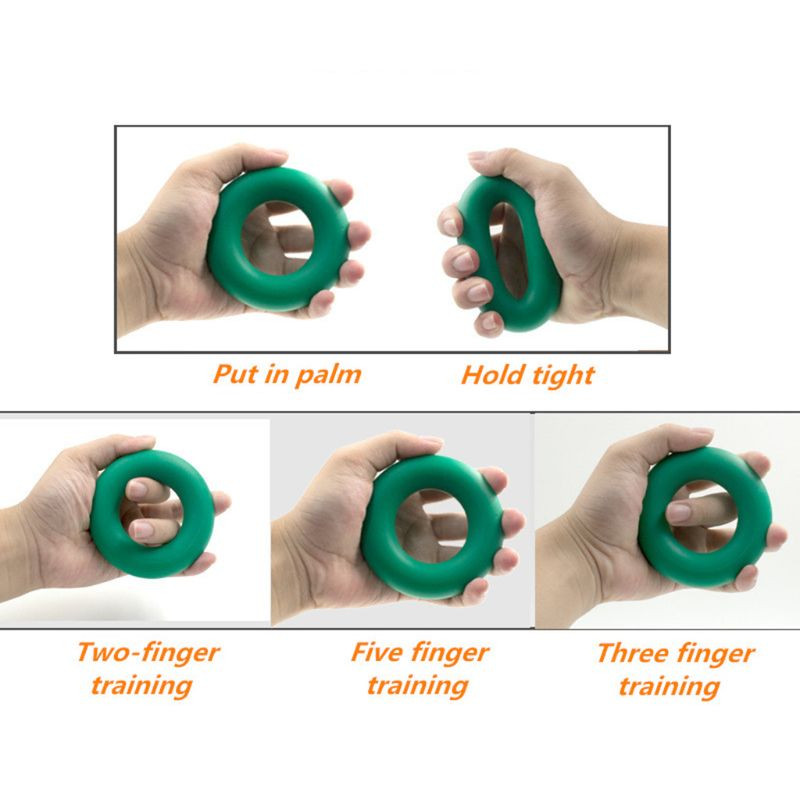 Put in palm

Hold tight

Two-finger training

Five finger training

Three finger training