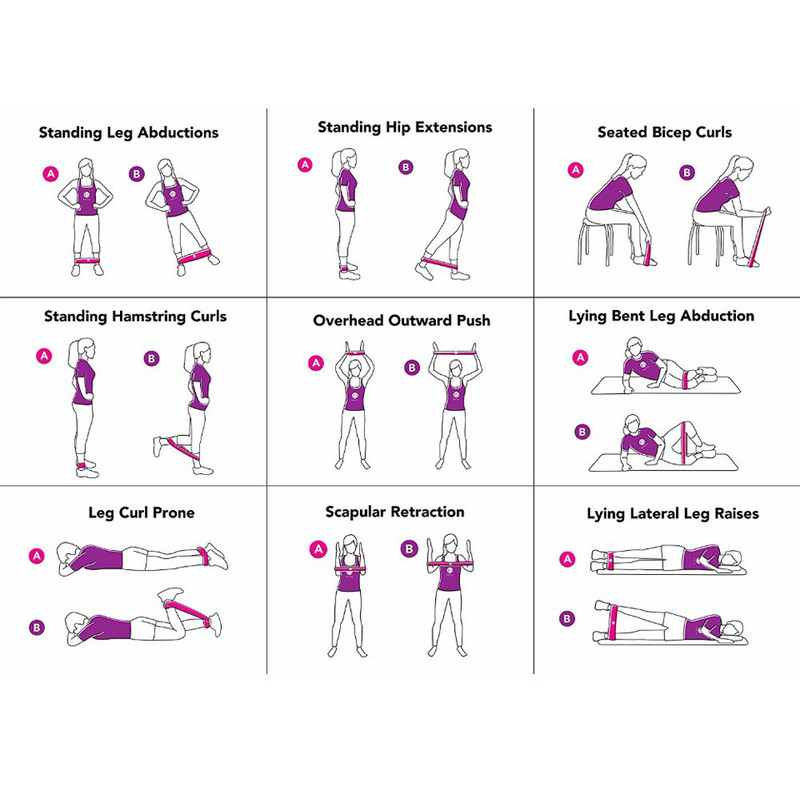 Standing Leg Abductions

A

B

Standing Hip Extensions

A

B

Seated Bicep Curls

A

B

Standing Hamstring Curls

A

B

Overhead Outward Push

A

B

Lying Bent Leg Abduction

A

B

Leg Curl Prone

A

B

Scapular Retraction

A

B

Lying Lateral Leg Raises

A

B