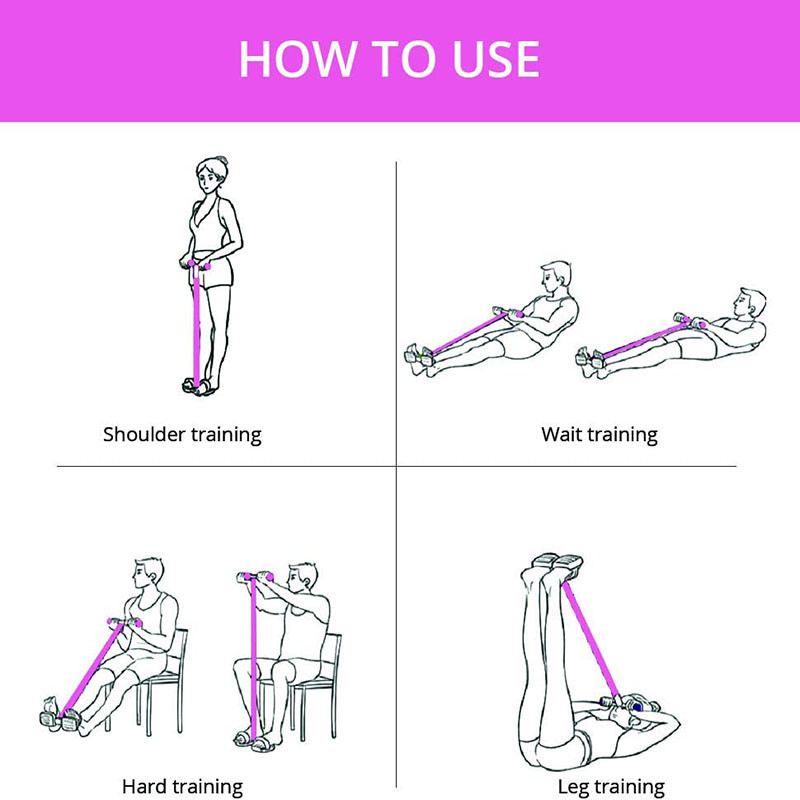 HOW TO USE

Shoulder training

Wait training

Hard training

Leg training