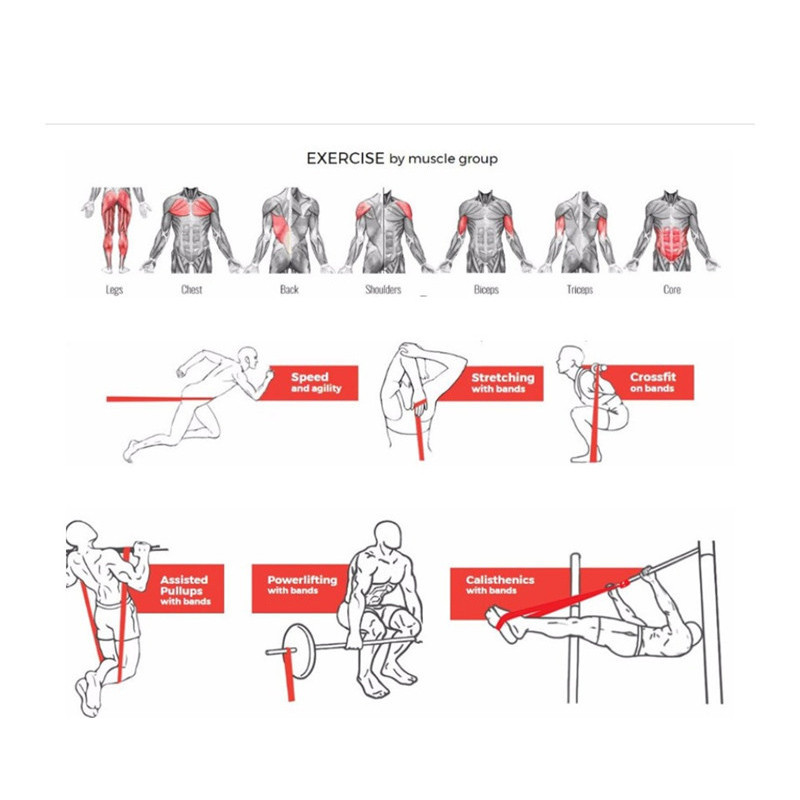 EXERCISE by muscle group

Legs Chest Back Shoulders Biceps Triceps Core

Speed and agility

Stretching with bands

Crossfit on bands

Assisted Pullups with bands

Powerlifting with bands

Calisthenics with bands